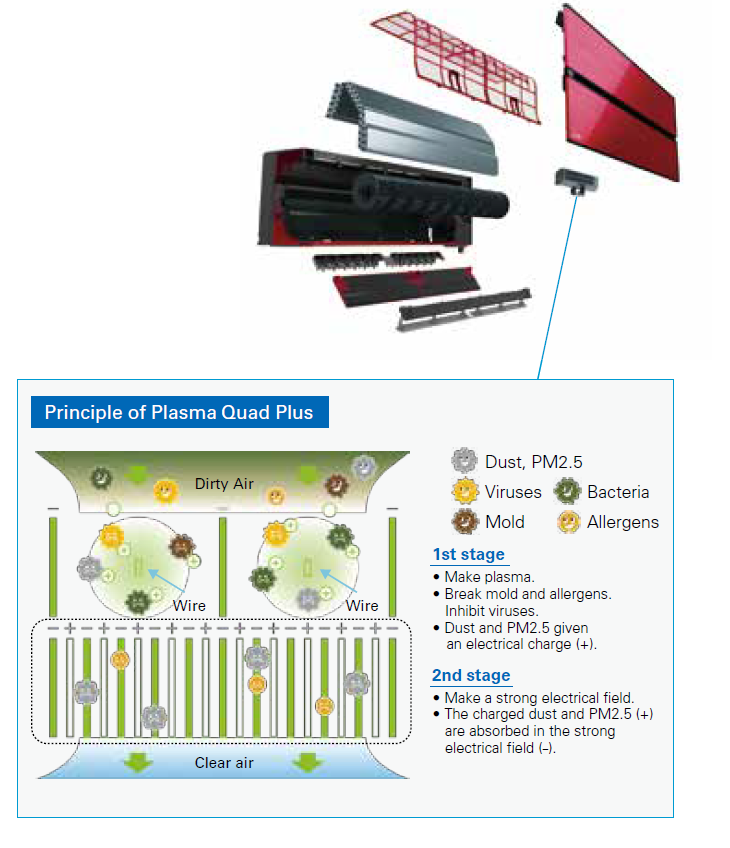 Principle of Plasma Quad Plus

Dirty Air

Wire

Wire

Clear air

Dust, PM2.5
Viruses
Bacteria
Mold
Allergens

1st stage
• Make plasma.
• Break mold and allergens. Inhibit viruses.
• Dust and PM2.5 given an electrical charge (+).

2nd stage
• Make a strong electrical field.
• The charged dust and PM2.5 (+) are absorbed in the strong electrical field (–).